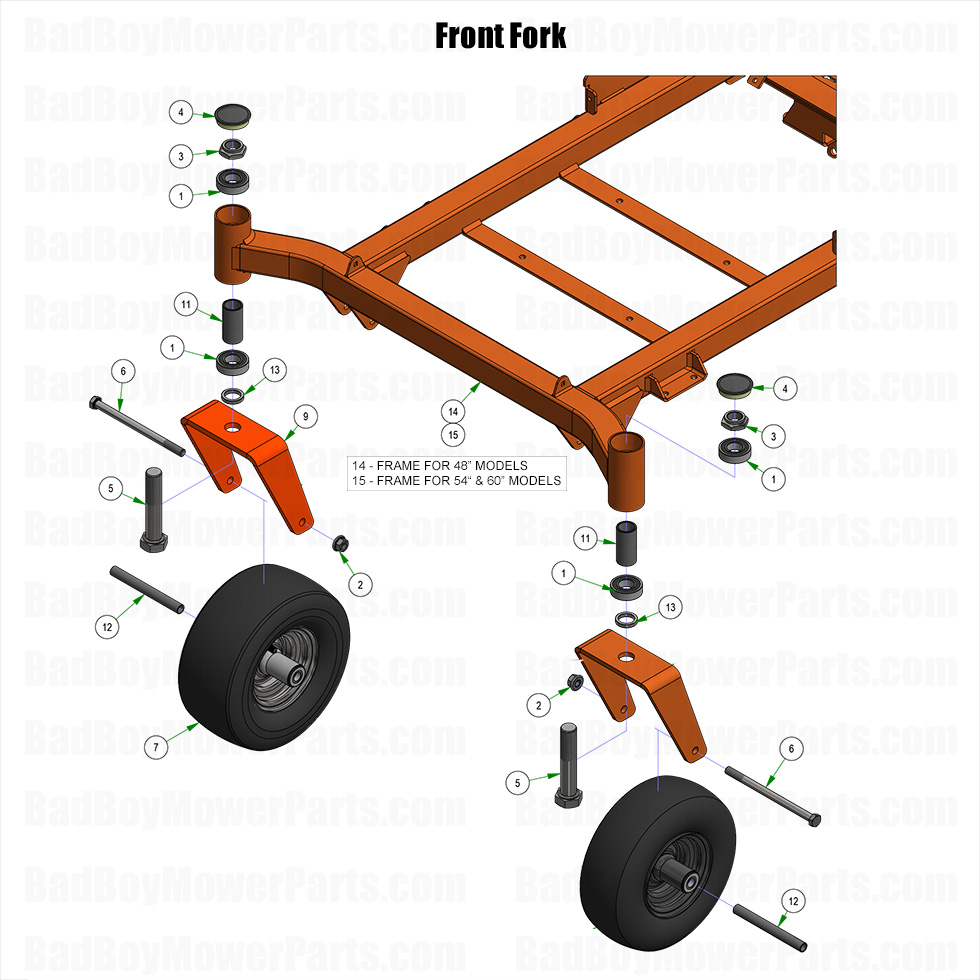 Front Fork

BadBoyMowerParts.com

4
3
1
11
1
13
6
9
5
2
12
7

14
15

14 - FRAME FOR 48" MODELS
15 - FRAME FOR 54" & 60" MODELS

4
3
1
11
1
13
2
5
6
12